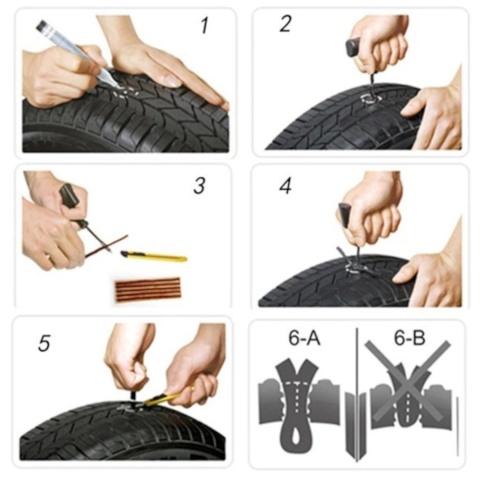 1

2

3

4

5

6-A

6-B